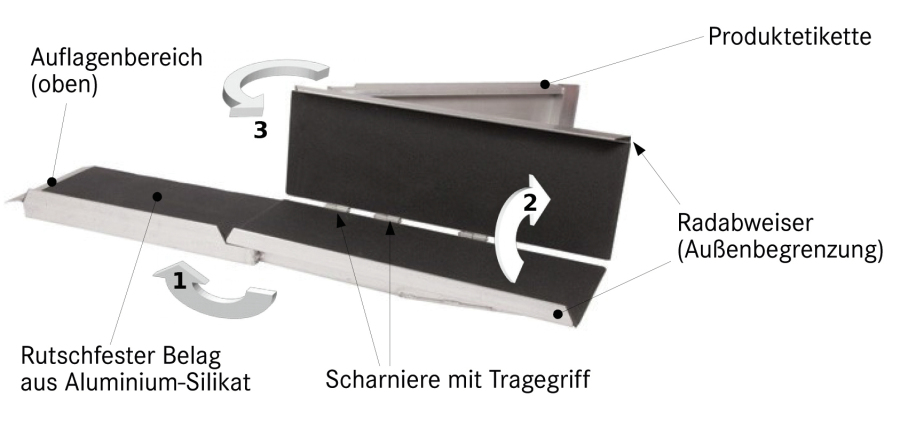 Auflagenbereich (oben)

Produktetikette

3

2

Radabweiser (Außenbegrenzung)

1

Rutschfester Belag aus Aluminium-Silikat

Scharniere mit Tragegriff